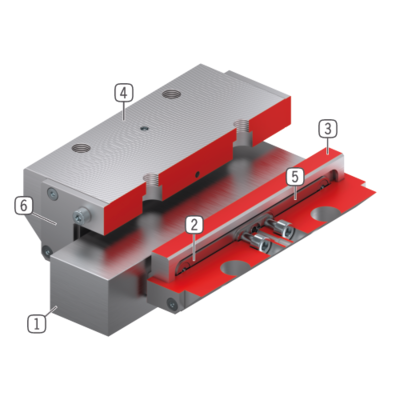 4
3
5
6
2
1